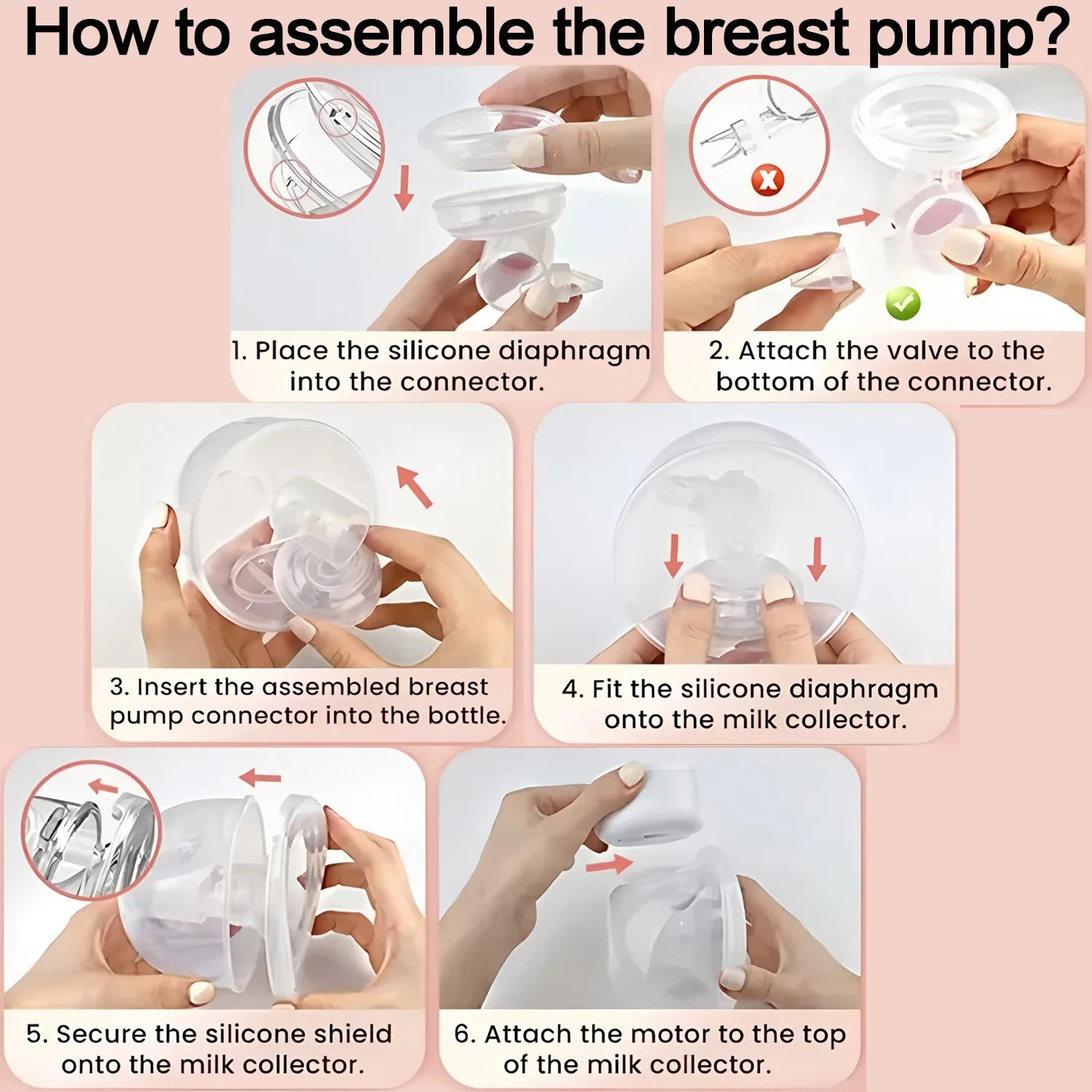 How to assemble the breast pump?

1. Place the silicone diaphragm into the connector.

2. Attach the valve to the bottom of the connector.

3. Insert the assembled breast pump connector into the bottle.

4. Fit the silicone diaphragm onto the milk collector.

5. Secure the silicone shield onto the milk collector.

6. Attach the motor to the top of the milk collector.